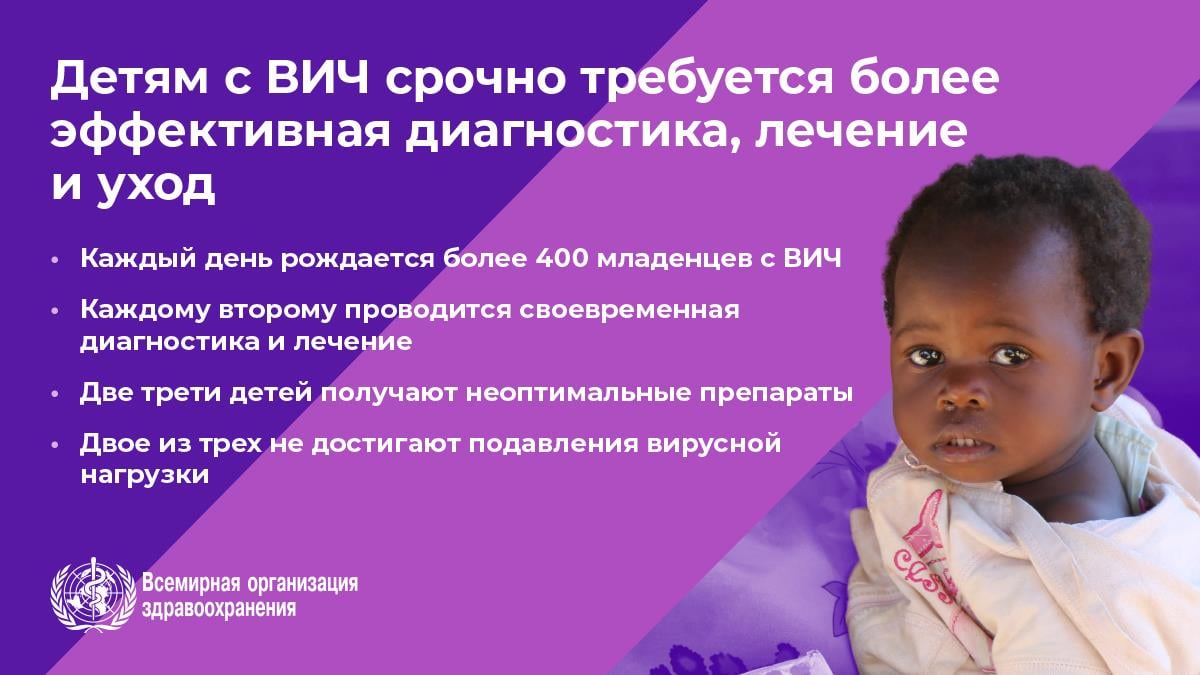 Детям с ВИЧ срочно требуется более эффективная диагностика, лечение и уход

• Каждый день рождается более 400 младенцев с ВИЧ
• Каждому второму проводится своевременная диагностика и лечение
• Две трети детей получают неоптимальные препараты
• Двое из трех не достигают подавления вирусной нагрузки

Всемирная организация здравоохранения