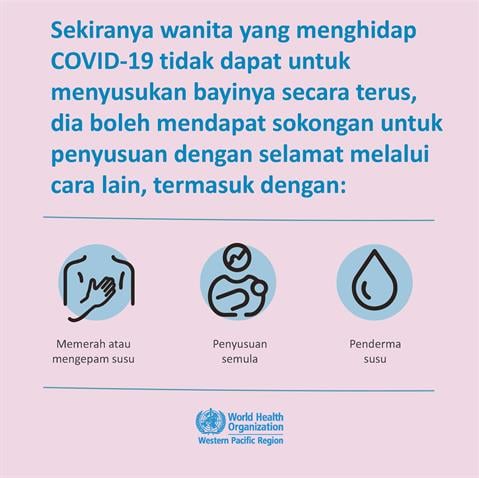 Sekiranya wanita yang menghidap COVID-19 tidak dapat untuk menyusukan bayinya secara terus, dia boleh mendapat sokongan untuk penyusuan dengan selamat melalui cara lain, termasuk dengan:

Memerah atau mengepam susu

Penyusuan semula

Penderma susu

World Health Organization
Western Pacific Region